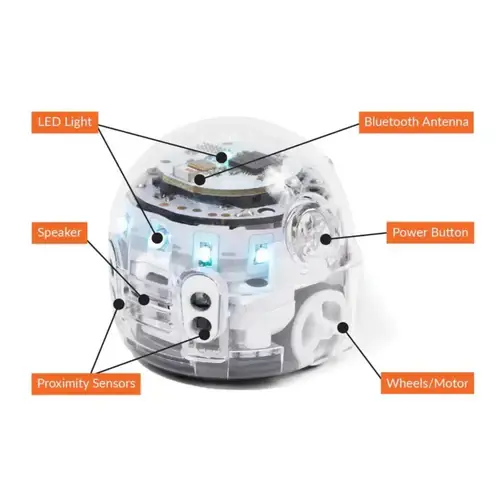 LED Light

Bluetooth Antenna

Speaker

Power Button

Proximity Sensors

Wheels/Motor