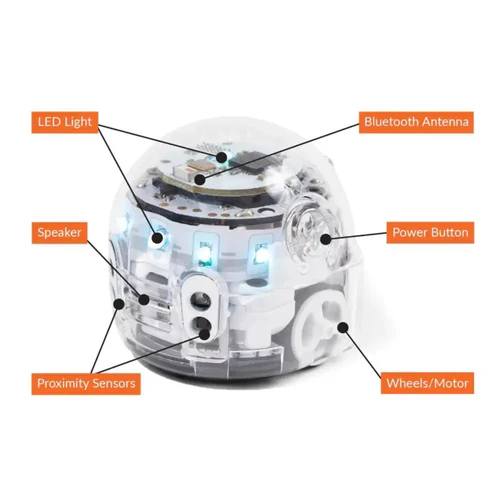 LED Light
Bluetooth Antenna
Speaker
Power Button
Proximity Sensors
Wheels/Motor